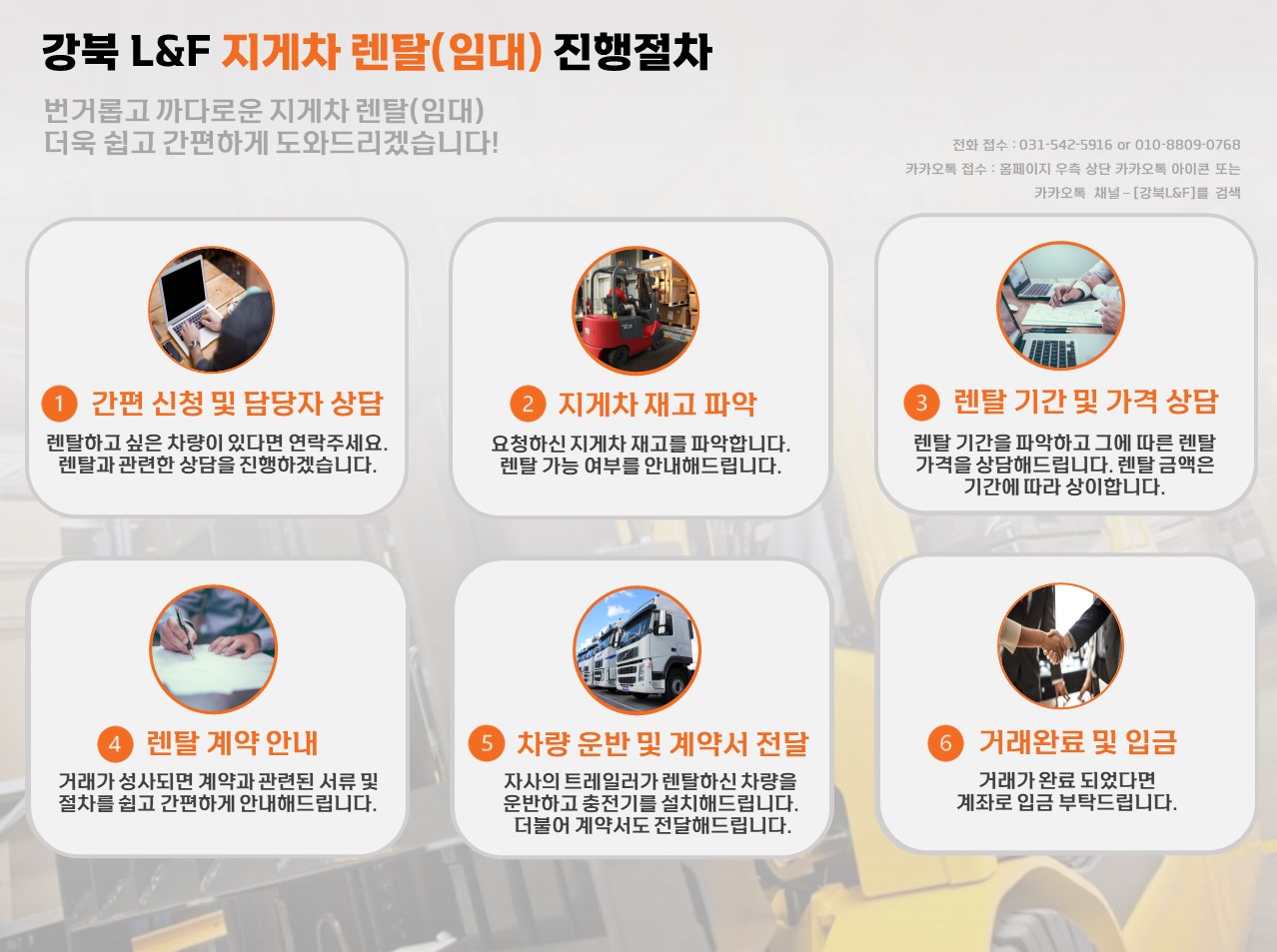 강북 L&F 지게차 렌탈(임대) 진행절차

번거롭고 까다로운 지게차 렌탈(임대)
더욱 쉽고 간편하게 도와드리겠습니다!

전화 접수 : 031-542-5916 or 010-8809-0768
카카오톡 접수 : 홈페이지 우측 상단 카카오톡 아이콘 또는
카카오톡 채널 – [강북L&F]를 검색

1 간편 신청 및 담당자 상담
렌탈하고 싶은 차량이 있다면 연락주세요.
렌탈과 관련한 상담을 진행하겠습니다.

2 지게차 재고 파악
요청하신 지게차 재고를 파악합니다.
렌탈 가능 여부를 안내해드립니다.

3 렌탈 기간 및 가격 상담
렌탈 기간을 파악하고 그에 따른 렌탈 가격을 상담해드립니다. 렌탈 금액은 기간에 따라 상이합니다.

4 렌탈 계약 안내
거래가 성사되면 계약과 관련된 서류 및 절차를 쉽고 간편하게 안내해드립니다.

5 차량 운반 및 계약서 전달
자사의 트레일러가 렌탈하신 차량을 운반하고 충전기를 설치해드립니다. 더불어 계약서도 전달해드립니다.

6 거래완료 및 입금
거래가 완료 되었다면
계좌로 입금 부탁드립니다.